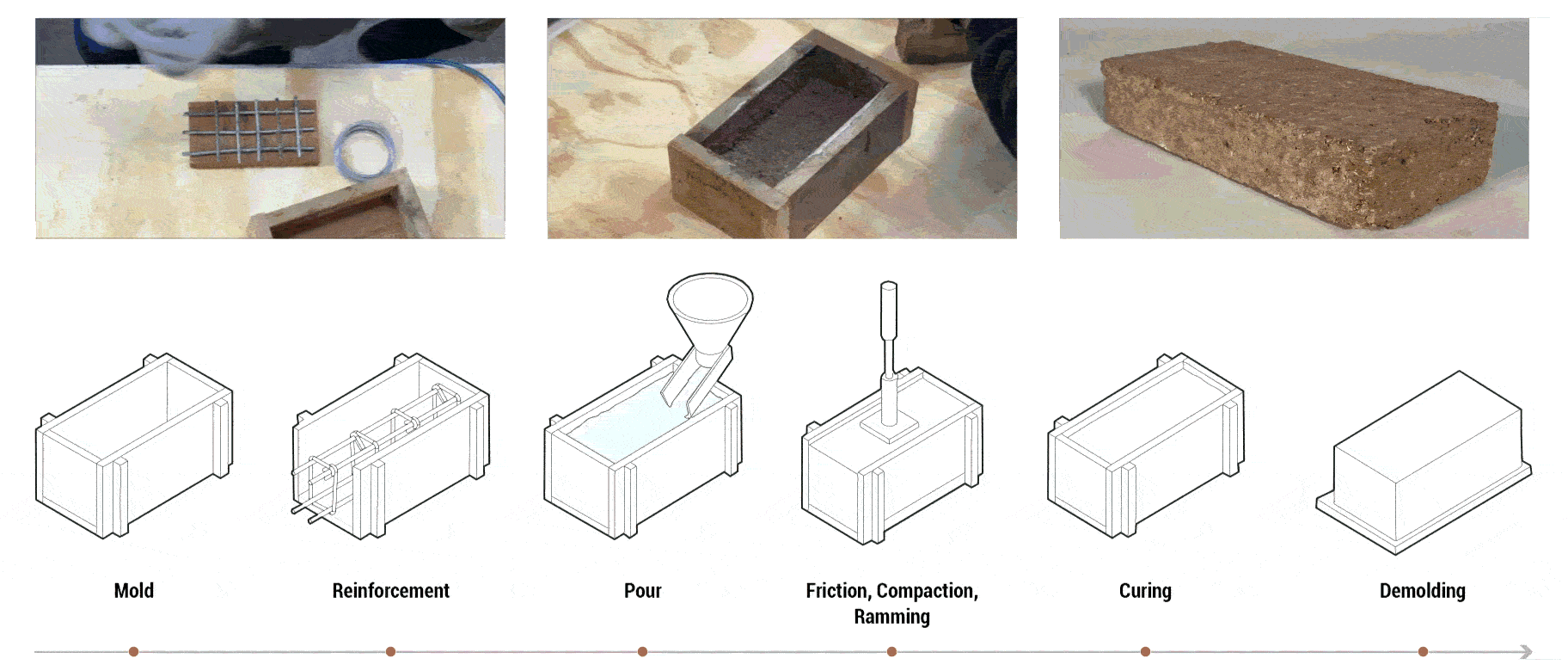 Mold

Reinforcement

Pour

Friction, Compaction, Ramming

Curing

Demolding