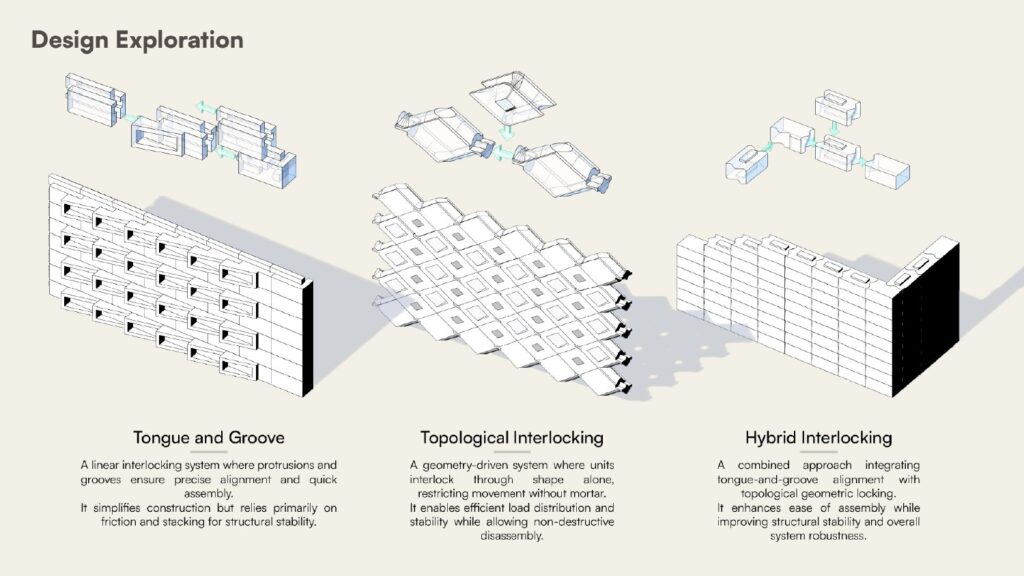 Design Exploration

Tongue and Groove

A linear interlocking system where protrusions and grooves ensure precise alignment and quick assembly.
It simplifies construction but relies primarily on friction and stacking for structural stability.

Topological Interlocking

A geometry-driven system where units interlock through shape alone, restricting movement without mortar.
It enables efficient load distribution and stability while allowing non-destructive disassembly.

Hybrid Interlocking

A combined approach integrating tongue-and-groove alignment with topological geometric locking.
It enhances ease of assembly while improving structural stability and overall system robustness.