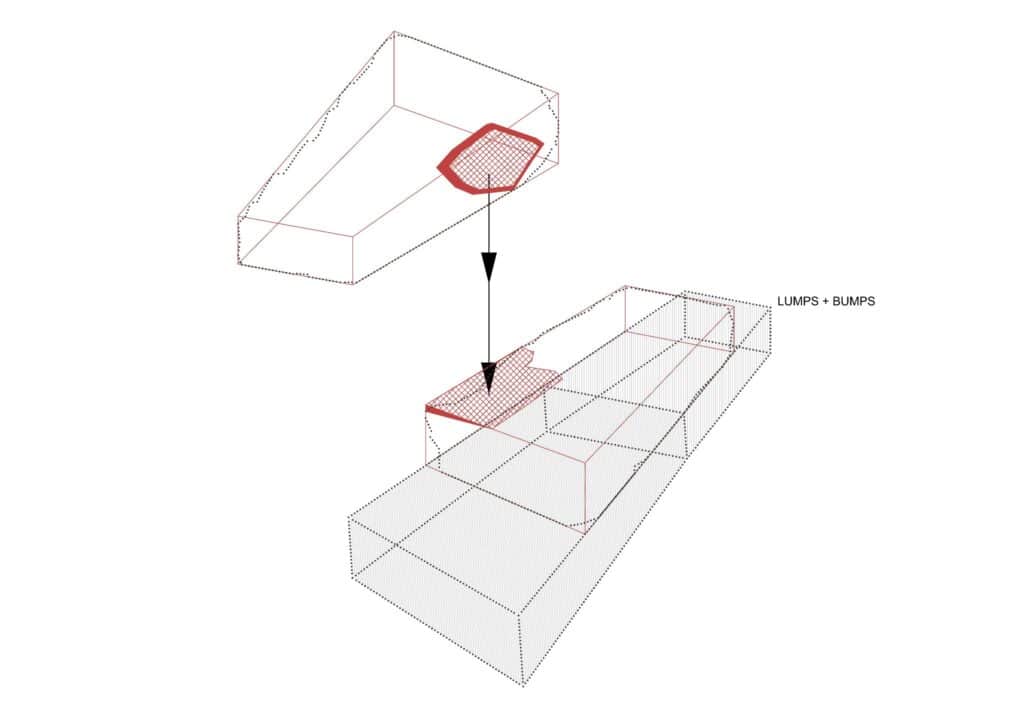 LUMPS + BUMPS