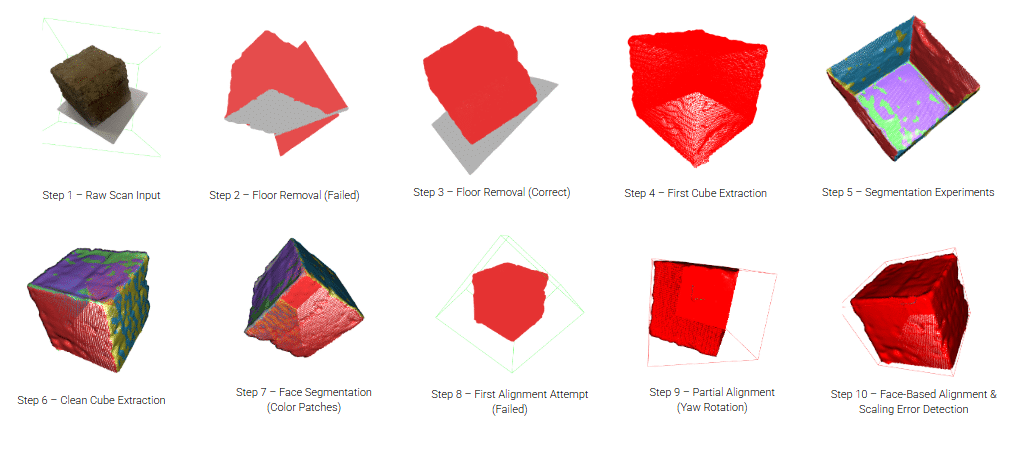 Step 1 – Raw Scan Input

Step 2 – Floor Removal (Failed)

Step 3 – Floor Removal (Correct)

Step 4 – First Cube Extraction

Step 5 – Segmentation Experiments

Step 6 – Clean Cube Extraction

Step 7 – Face Segmentation (Color Patches)

Step 8 – First Alignment Attempt (Failed)

Step 9 – Partial Alignment (Yaw Rotation)

Step 10 – Face-Based Alignment & Scaling Error Detection