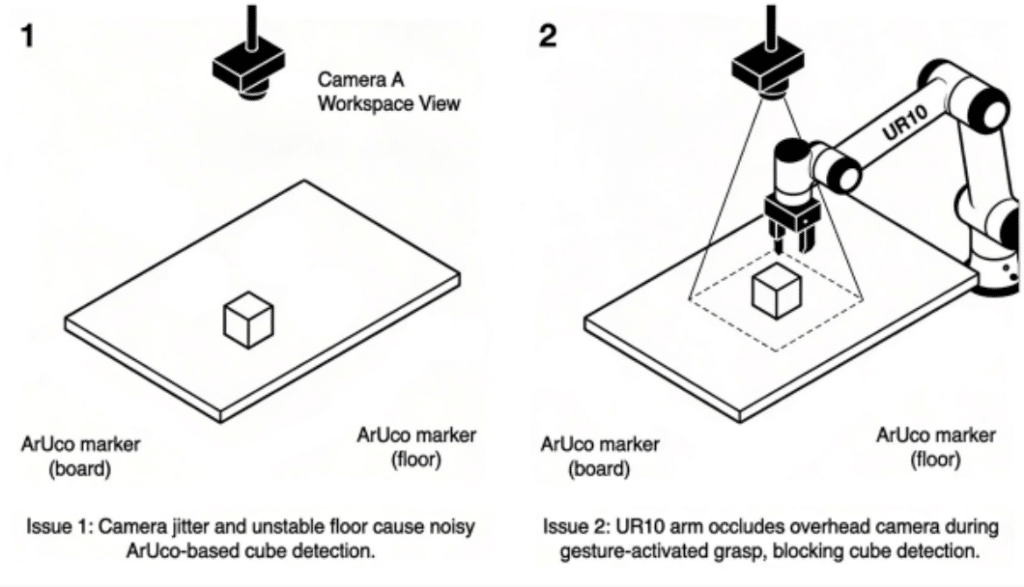 1

Camera A
Workspace View

ArUco marker
(board)

ArUco marker
(floor)

Issue 1: Camera jitter and unstable floor cause noisy ArUco-based cube detection.

2

UR10

ArUco marker
(board)

ArUco marker
(floor)

Issue 2: UR10 arm occludes overhead camera during gesture-activated grasp, blocking cube detection.