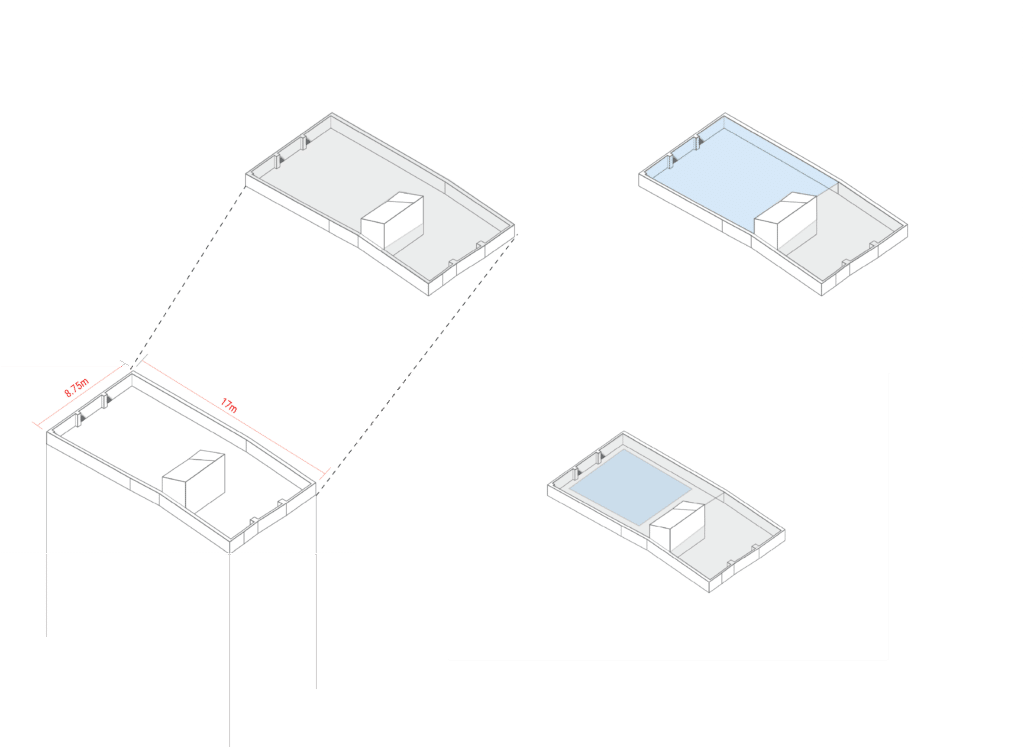 8.75m
17m