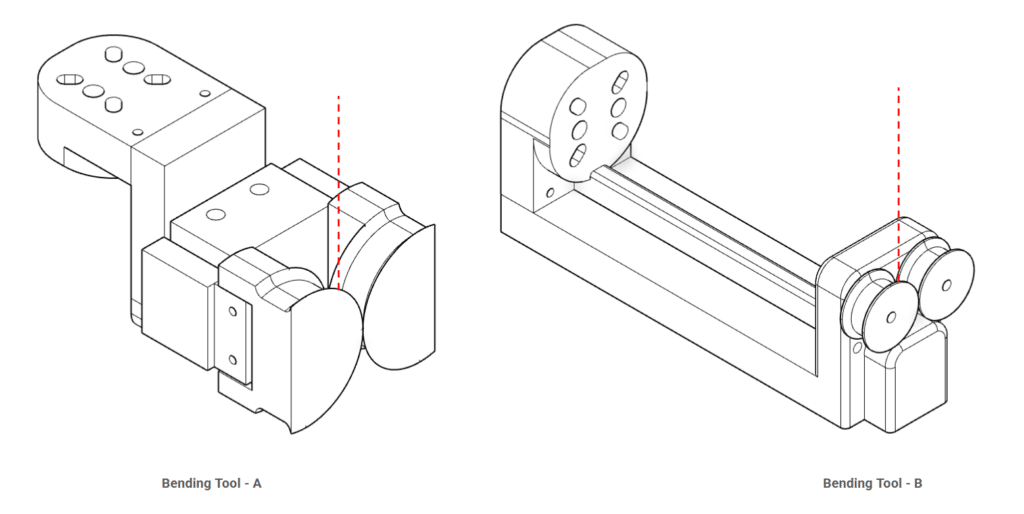 Bending Tool - A

Bending Tool - B