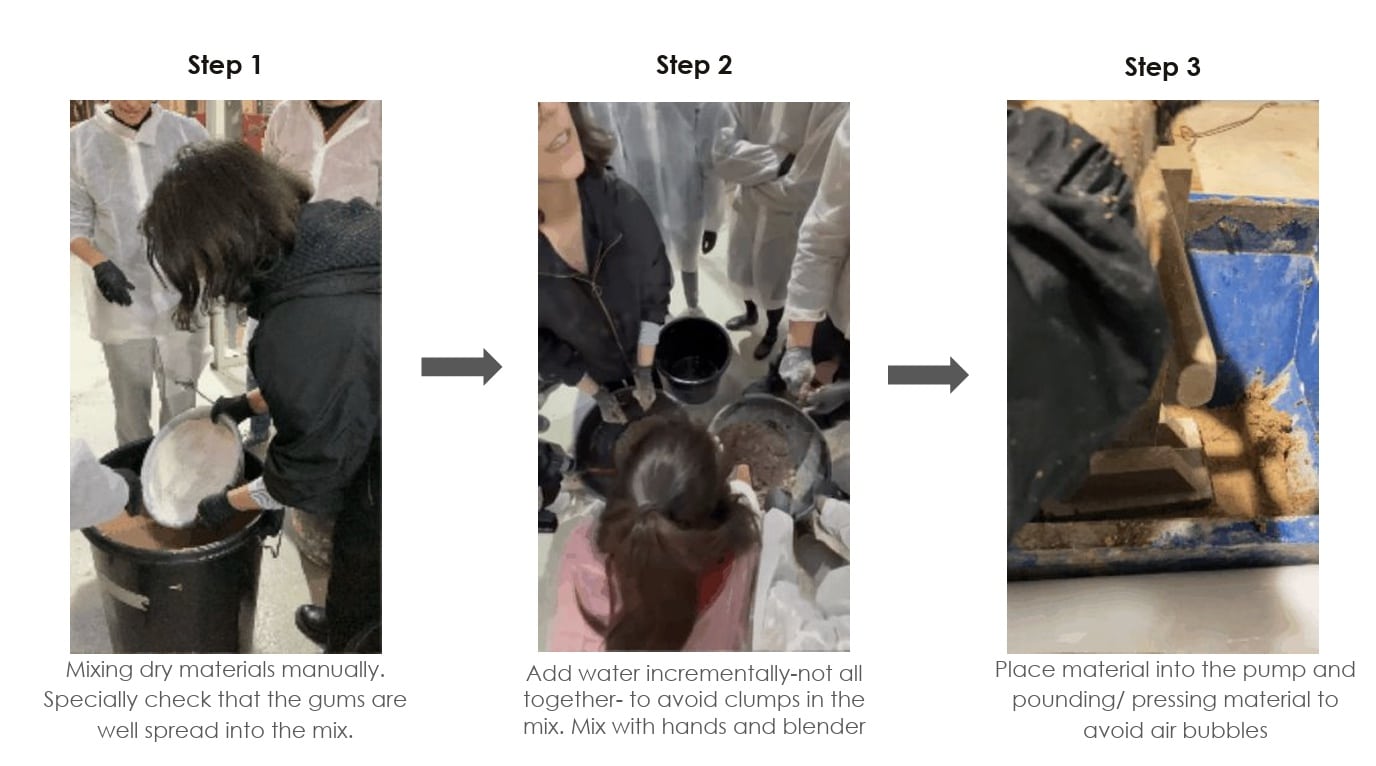 Step 1

Mixing dry materials manually. Specially check that the gums are well spread into the mix.

Step 2

Add water incrementally-not all together- to avoid clumps in the mix. Mix with hands and blender

Step 3

Place material into the pump and pounding/ pressing material to avoid air bubbles