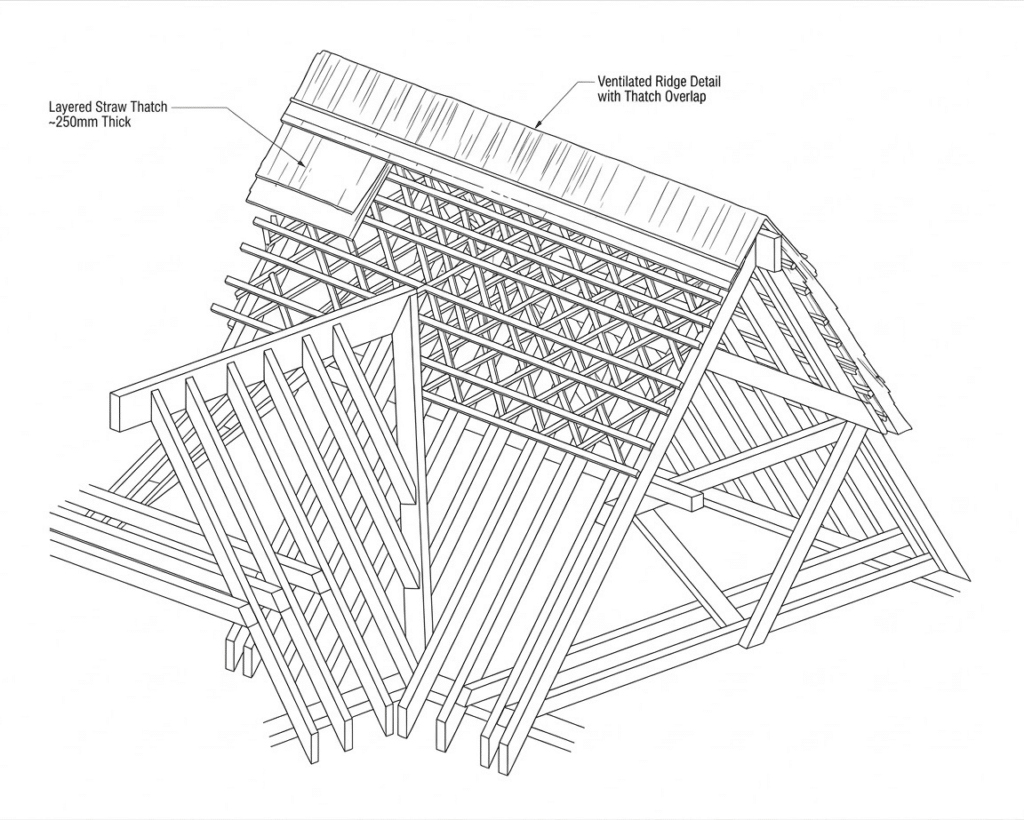 Layered Straw Thatch
~250mm Thick

Ventilated Ridge Detail
with Thatch Overlap